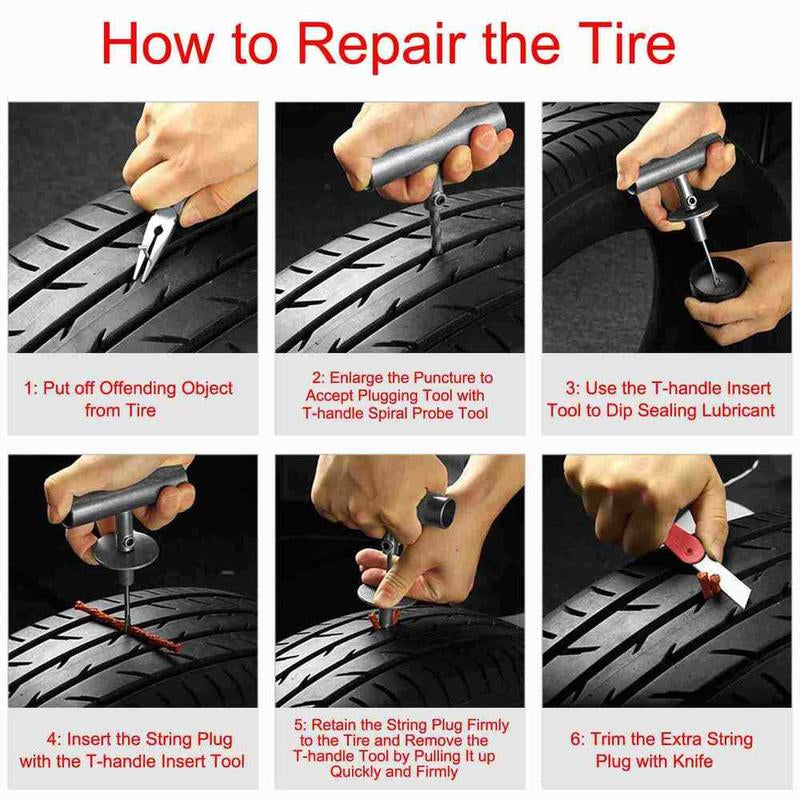 How to Repair the Tire

1: Put off Offending Object from Tire

2: Enlarge the Puncture to Accept Plugging Tool with T-handle Spiral Probe Tool

3: Use the T-handle Insert Tool to Dip Sealing Lubricant

4: Insert the String Plug with the T-handle Insert Tool

5: Retain the String Plug Firmly to the Tire and Remove the T-handle Tool by Pulling It up Quickly and Firmly

6: Trim the Extra String Plug with Knife